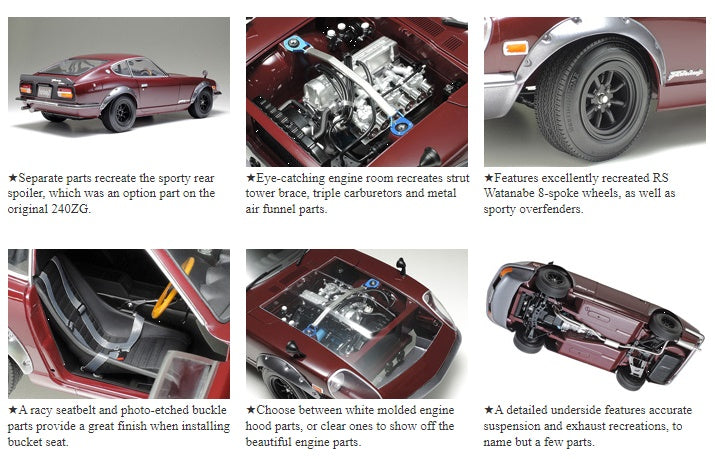 ★Separate parts recreate the sporty rear spoiler, which was an option part on the original 240ZG.

★Eye-catching engine room recreates strut tower brace, triple carburetors and metal air funnel parts.

★Features excellently recreated RS Watanabe 8-spoke wheels, as well as sporty overfenders.

★A racy seatbelt and photo-etched buckle parts provide a great finish when installing bucket seat.

★Choose between white molded engine hood parts, or clear ones to show off the beautiful engine parts.

★A detailed underside features accurate suspension and exhaust recreations, to name but a few parts.