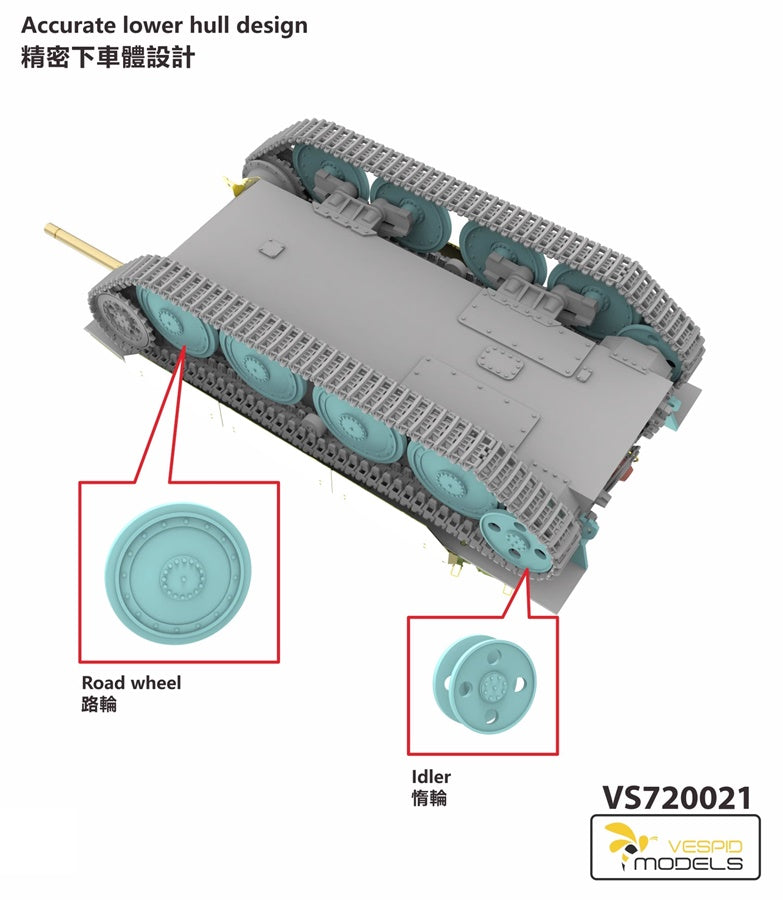 Accurate lower hull design
精密下車體設計

Road wheel
路輪

Idler
惰輪

VS720021

VESPID
MODELS