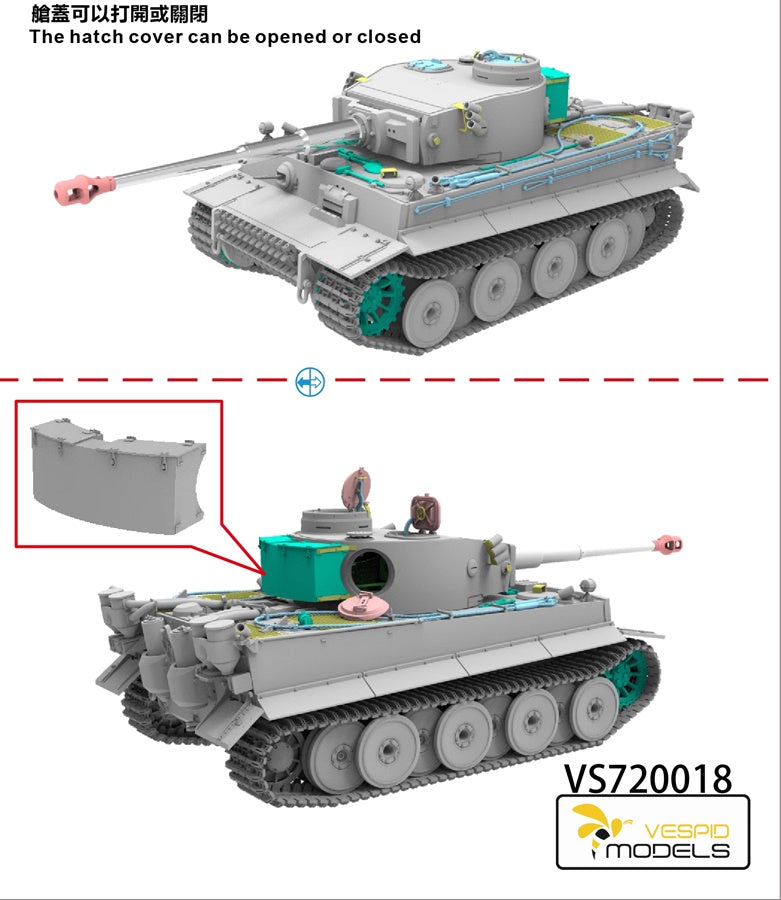 艙蓋可以打開或關閉
The hatch cover can be opened or closed

VS720018

VESPID
MODELS