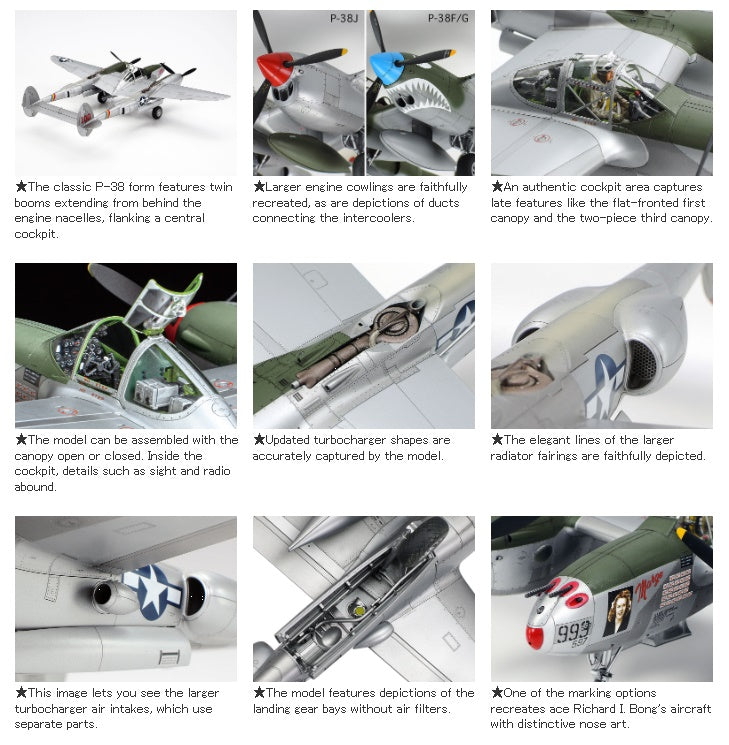 ★The classic P-38 form features twin booms extending from behind the engine nacelles, flanking a central cockpit.

P-38J

P-38F/G

★Larger engine cowlings are faithfully recreated, as are depictions of ducts connecting the intercoolers.

★An authentic cockpit area captures late features like the flat-fronted first canopy and the two-piece third canopy.

★The model can be assembled with the canopy open or closed. Inside the cockpit, details such as sight and radio abound.

★Updated turbocharger shapes are accurately captured by the model.

★The elegant lines of the larger radiator fairings are faithfully depicted.

★This image lets you see the larger turbocharger air intakes, which use separate parts.

★The model features depictions of the landing gear bays without air filters.

Marge

999

★One of the marking options recreates ace Richard I. Bong's aircraft with distinctive nose art.