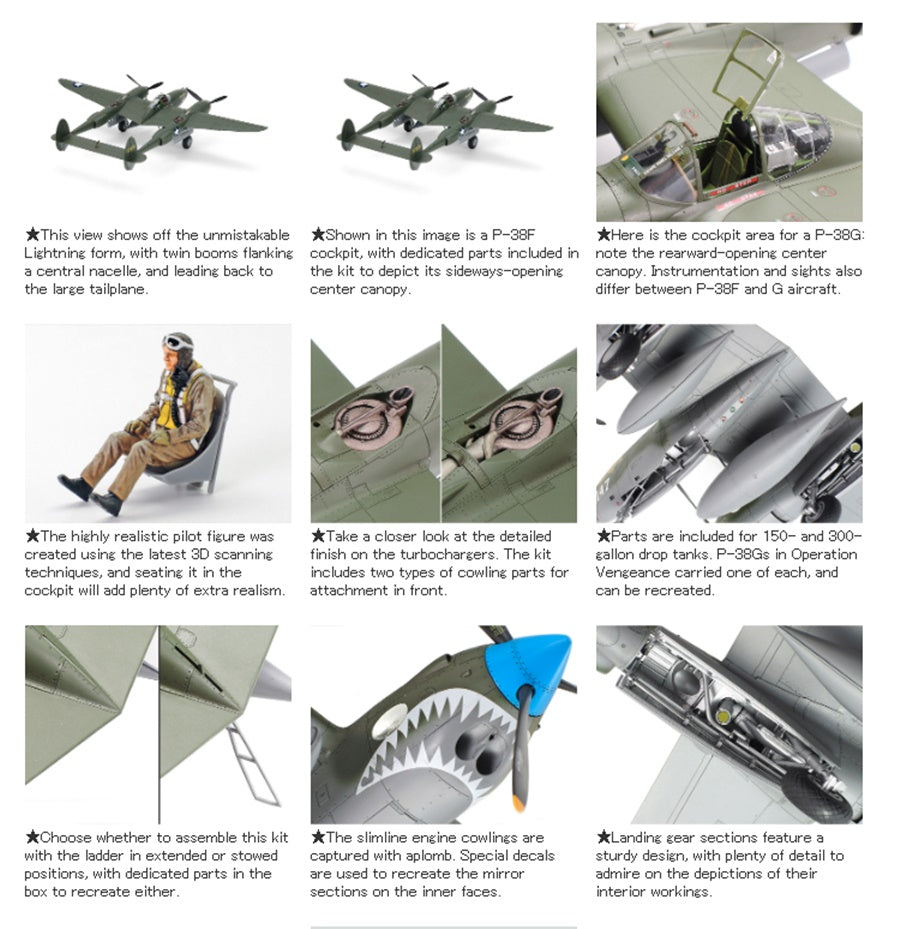 ★This view shows off the unmistakable Lightning form, with twin booms flanking a central nacelle, and leading back to the large tailplane.

★Shown in this image is a P-38F cockpit, with dedicated parts included in the kit to depict its sideways-opening center canopy.

★Here is the cockpit area for a P-38G: note the rearward-opening center canopy. Instrumentation and sights also differ between P-38F and G aircraft.

★The highly realistic pilot figure was created using the latest 3D scanning techniques, and seating it in the cockpit will add plenty of extra realism.

★Take a closer look at the detailed finish on the turbochargers. The kit includes two types of cowling parts for attachment in front.

★Parts are included for 150- and 300-gallon drop tanks. P-38Gs in Operation Vengeance carried one of each, and can be recreated.

★Choose whether to assemble this kit with the ladder in extended or stowed positions, with dedicated parts in the box to recreate either.

★The slimline engine cowlings are captured with aplomb. Special decals are used to recreate the mirror sections on the inner faces.

★Landing gear sections feature a sturdy design, with plenty of detail to admire on the depictions of their interior workings.