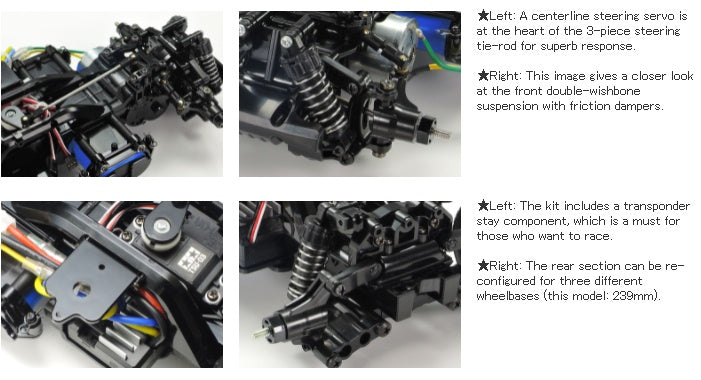 ★Left: A centerline steering servo is at the heart of the 3-piece steering tie-rod for superb response.

★Right: This image gives a closer look at the front double-wishbone suspension with friction dampers.

★Left: The kit includes a transponder stay component, which is a must for those who want to race.

★Right: The rear section can be re-configured for three different wheelbases (this model: 239mm).