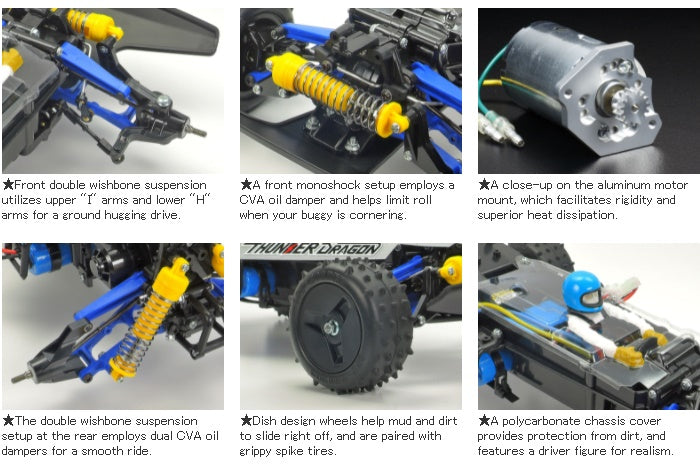 ★Front double wishbone suspension utilizes upper "I" arms and lower "H" arms for a ground hugging drive.

★A front monoshock setup employs a CVA oil damper and helps limit roll when your buggy is cornering.

★A close-up on the aluminum motor mount, which facilitates rigidity and superior heat dissipation.

THUNDER DRAGON

★The double wishbone suspension setup at the rear employs dual CVA oil dampers for a smooth ride.

★Dish design wheels help mud and dirt to slide right off, and are paired with grippy spike tires.

★A polycarbonate chassis cover provides protection from dirt, and features a driver figure for realism.