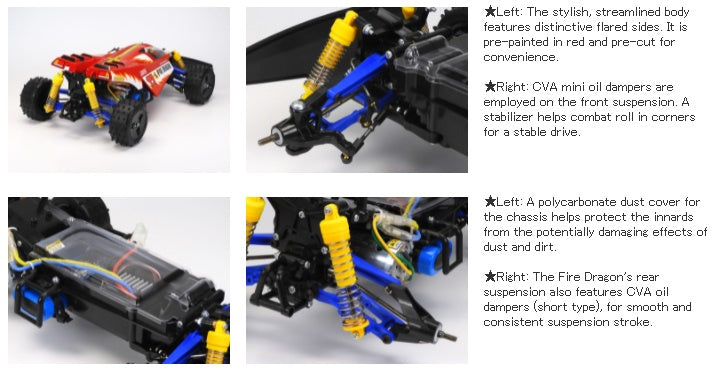 ★Left: The stylish, streamlined body features distinctive flared sides. It is pre-painted in red and pre-cut for convenience.

★Right: CVA mini oil dampers are employed on the front suspension. A stabilizer helps combat roll in corners for a stable drive.

★Left: A polycarbonate dust cover for the chassis helps protect the innards from the potentially damaging effects of dust and dirt.

★Right: The Fire Dragon's rear suspension also features CVA oil dampers (short type), for smooth and consistent suspension stroke.