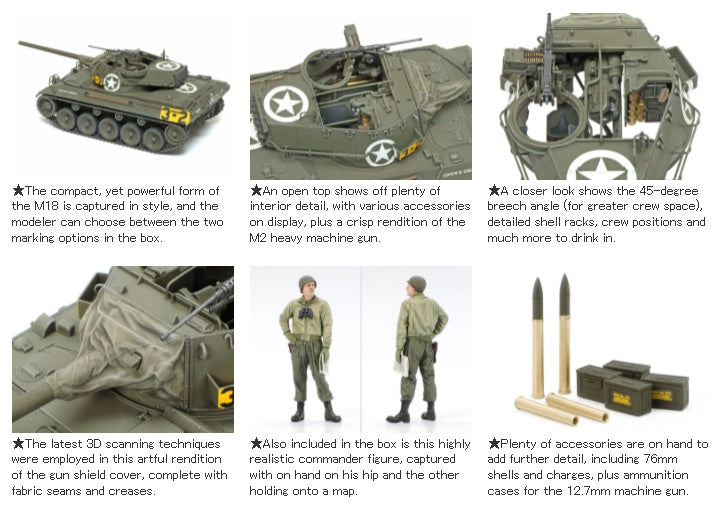 ★The compact, yet powerful form of the M18 is captured in style, and the modeler can choose between the two marking options in the box.

★An open top shows off plenty of interior detail, with various accessories on display, plus a crisp rendition of the M2 heavy machine gun.

★A closer look shows the 45-degree breech angle (for greater crew space), detailed shell racks, crew positions and much more to drink in.

★The latest 3D scanning techniques were employed in this artful rendition of the gun shield cover, complete with fabric seams and creases.

★Also included in the box is this highly realistic commander figure, captured with on hand on his hip and the other holding onto a map.

★Plenty of accessories are on hand to add further detail, including 76mm shells and charges, plus ammunition cases for the 12.7mm machine gun.