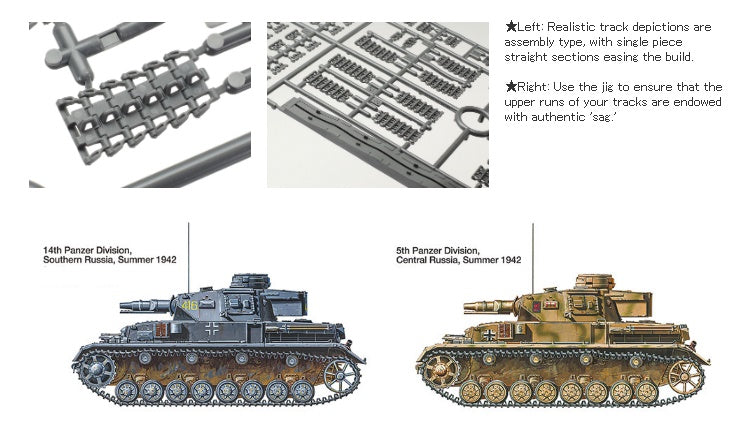 ★Left: Realistic track depictions are assembly type, with single piece straight sections easing the build.

★Right: Use the jig to ensure that the upper runs of your tracks are endowed with authentic 'sag.'

14th Panzer Division, Southern Russia, Summer 1942

416

5th Panzer Division, Central Russia, Summer 1942