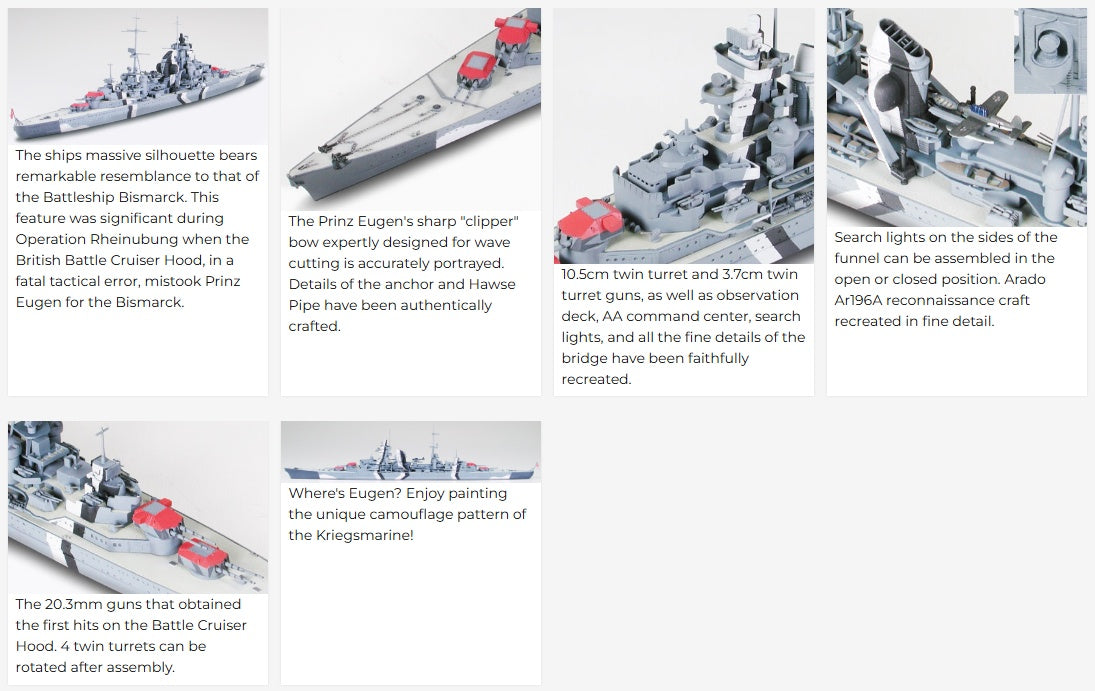 The ships massive silhouette bears remarkable resemblance to that of the Battleship Bismarck. This feature was significant during Operation Rheinubung when the British Battle Cruiser Hood, in a fatal tactical error, mistook Prinz Eugen for the Bismarck.

The Prinz Eugen's sharp "clipper" bow expertly designed for wave cutting is accurately portrayed. Details of the anchor and Hawse Pipe have been authentically crafted.

10.5cm twin turret and 3.7cm twin turret guns, as well as observation deck, AA command center, search lights, and all the fine details of the bridge have been faithfully recreated.

Search lights on the sides of the funnel can be assembled in the open or closed position. Arado Ar196A reconnaissance craft recreated in fine detail.

The 20.3mm guns that obtained the first hits on the Battle Cruiser Hood. 4 twin turrets can be rotated after assembly.

Where's Eugen? Enjoy painting the unique camouflage pattern of the Kriegsmarine!